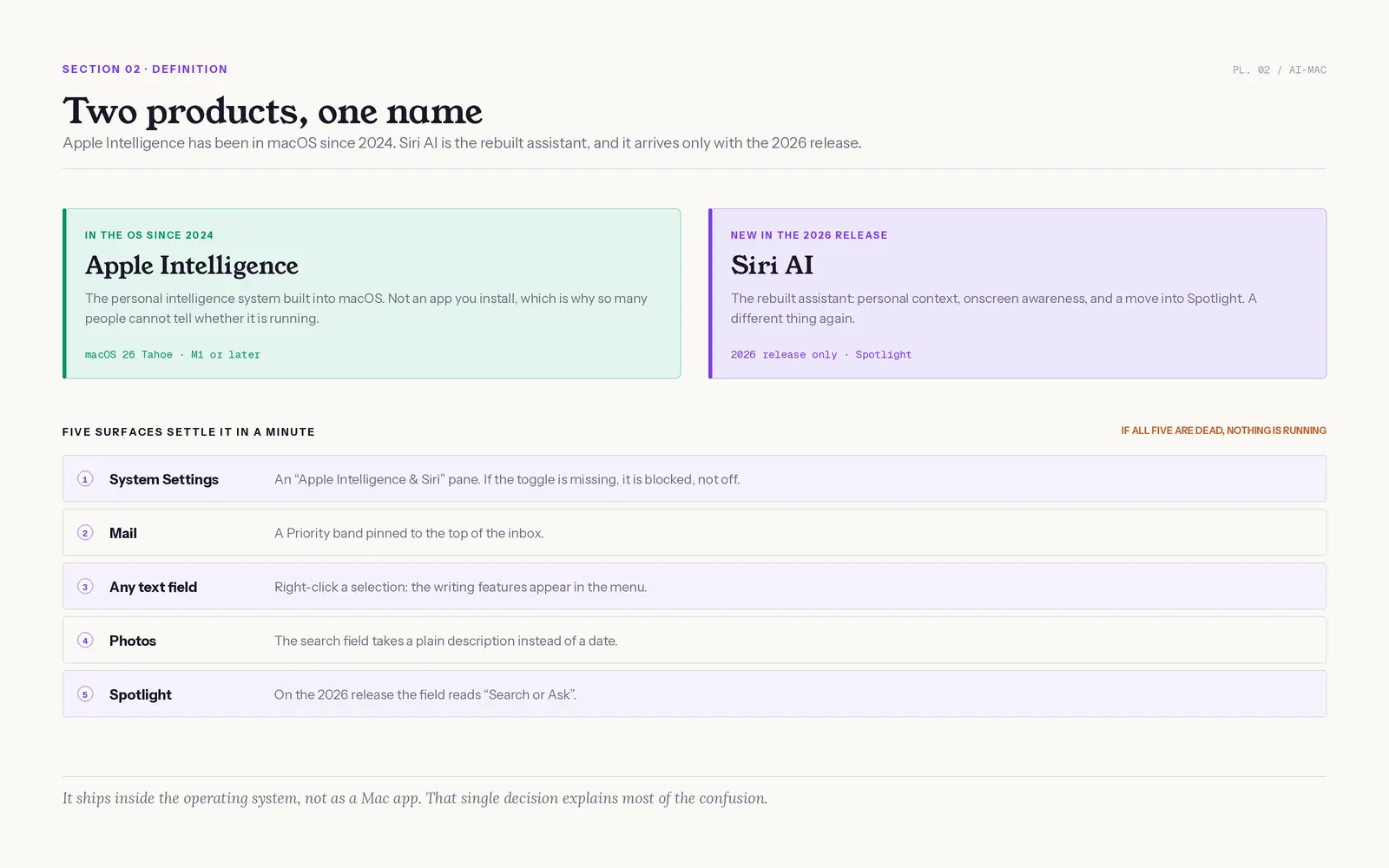 SECTION 02 · DEFINITION

PL. 02 / AI-MAC

Two products, one name

Apple Intelligence has been in macOS since 2024. Siri AI is the rebuilt assistant, and it arrives only with the 2026 release.

IN THE OS SINCE 2024

Apple Intelligence

The personal intelligence system built into macOS. Not an app you install, which is why so many people cannot tell whether it is running.

macOS 26 Tahoe · M1 or later

NEW IN THE 2026 RELEASE

Siri AI

The rebuilt assistant: personal context, onscreen awareness, and a move into Spotlight. A different thing again.

2026 release only · Spotlight

FIVE SURFACES SETTLE IT IN A MINUTE

IF ALL FIVE ARE DEAD, NOTHING IS RUNNING

1 System Settings
An "Apple Intelligence & Siri" pane. If the toggle is missing, it is blocked, not off.

2 Mail
A Priority band pinned to the top of the inbox.

3 Any text field
Right-click a selection: the writing features appear in the menu.

4 Photos
The search field takes a plain description instead of a date.

5 Spotlight
On the 2026 release the field reads "Search or Ask".

It ships inside the operating system, not as a Mac app. That single decision explains most of the confusion.