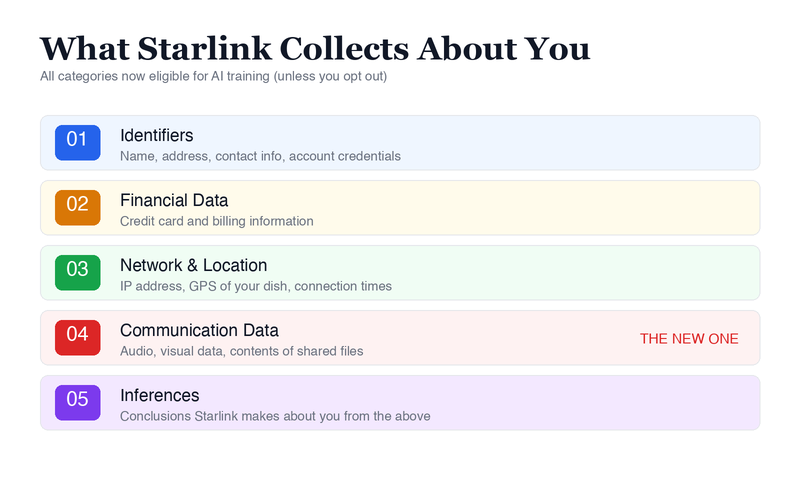 What Starlink Collects About You
All categories now eligible for AI training (unless you opt out)

01
Identifiers
Name, address, contact info, account credentials

02
Financial Data
Credit card and billing information

03
Network & Location
IP address, GPS of your dish, connection times

04
Communication Data
Audio, visual data, contents of shared files
THE NEW ONE

05
Inferences
Conclusions Starlink makes about you from the above